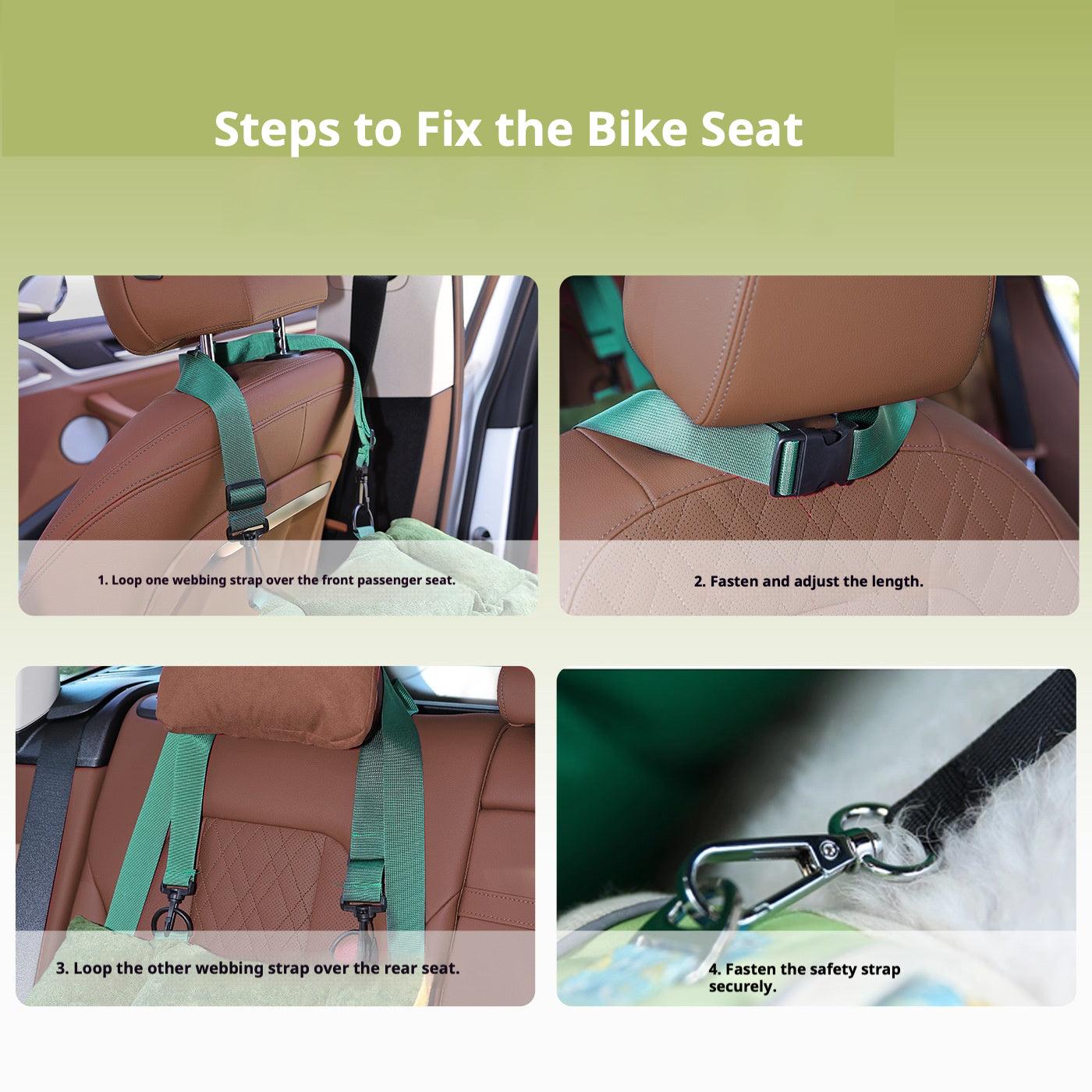 Steps to Fix the Bike Seat

1. Loop one webbing strap over the front passenger seat.

2. Fasten and adjust the length.

3. Loop the other webbing strap over the rear seat.

4. Fasten the safety strap securely.